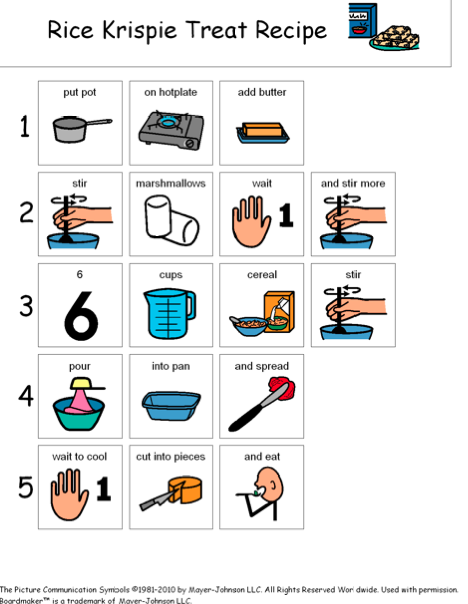 Rice Krispie Treat Recipe

1
put pot
on hotplate
add butter

2
stir
marshmallows
wait
1
and stir more

3
6
6
cups
cereal
stir

4
pour
into pan
and spread

5
wait to cool
1
cut into pieces
and eat

The Picture Communication Symbols ©1981-2010 by Mayer-Johnson LLC. All Rights Reserved Worldwide. Used with permission.
Boardmaker™ is a trademark of Mayer-Johnson LLC.